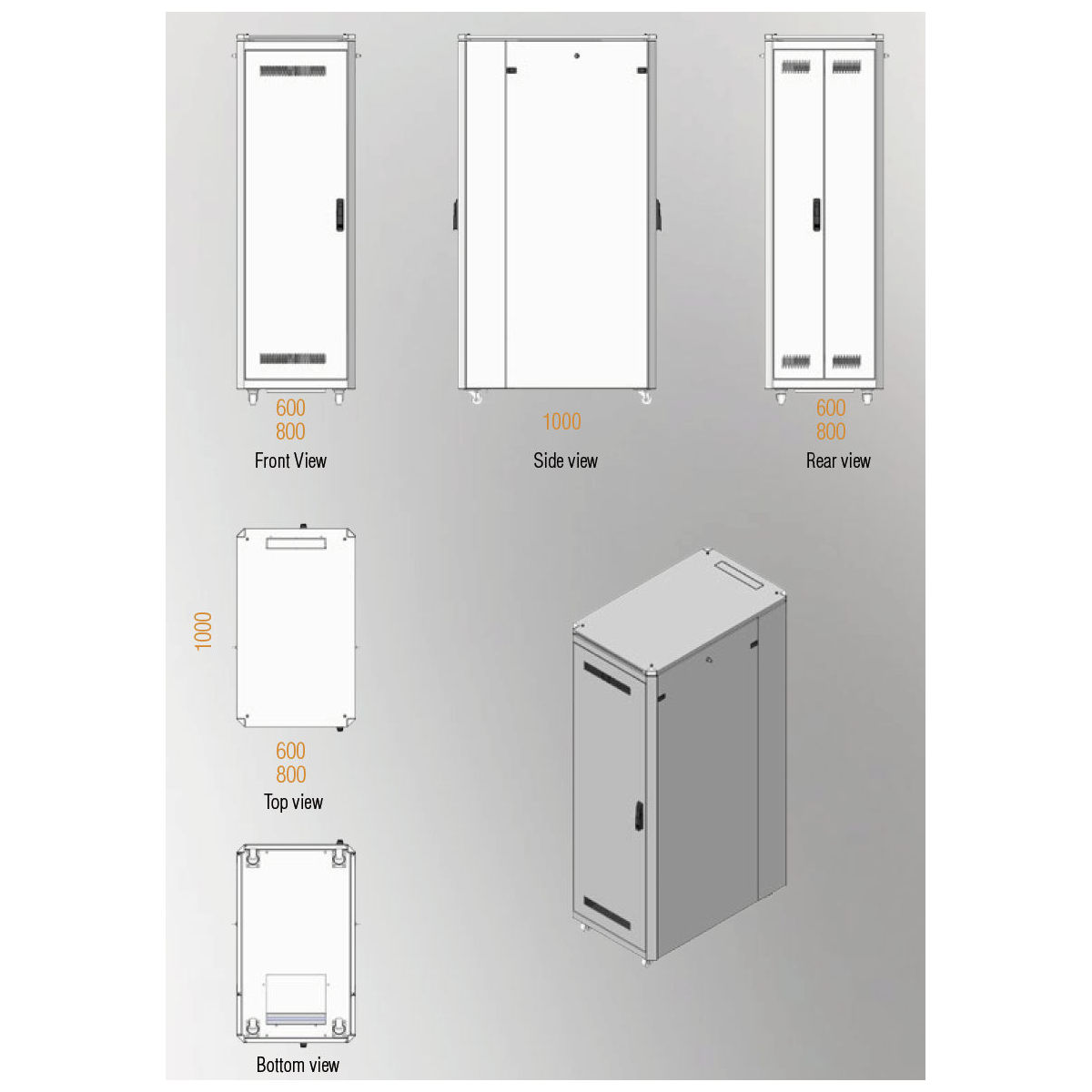 600
800
Front View

1000
Side view

600
800
Rear view

1000

600
800
Top view

Bottom view