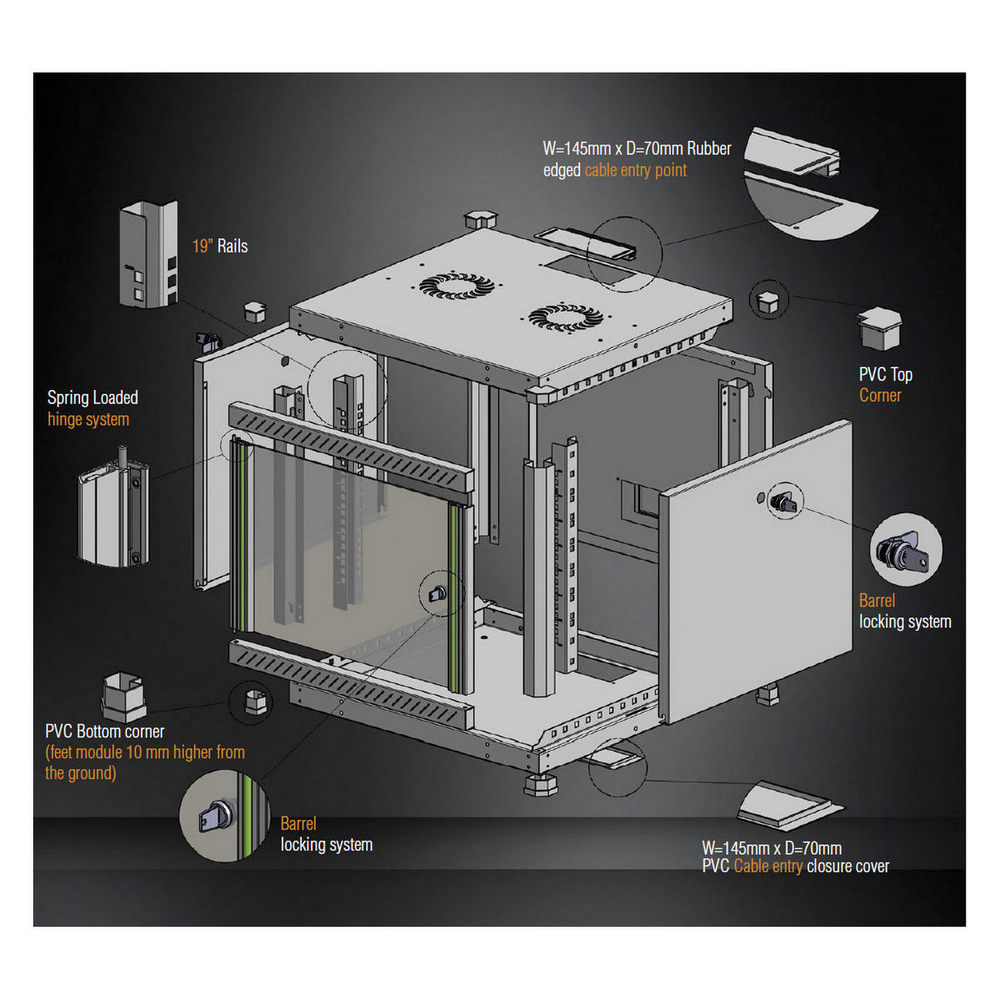 W=145mm x D=70mm Rubber edged cable entry point

19" Rails

PVC Top Corner

Spring Loaded hinge system

Barrel locking system

PVC Bottom corner (feet module 10 mm higher from the ground)

Barrel locking system

W=145mm x D=70mm PVC Cable entry closure cover